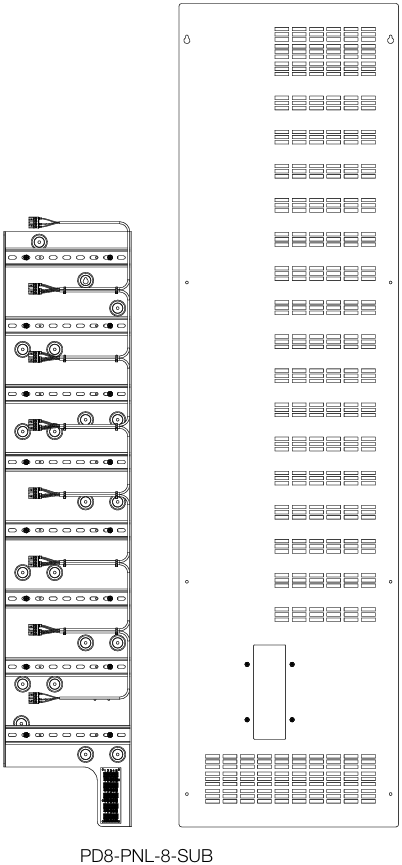 PD8-PNL-8-SUB